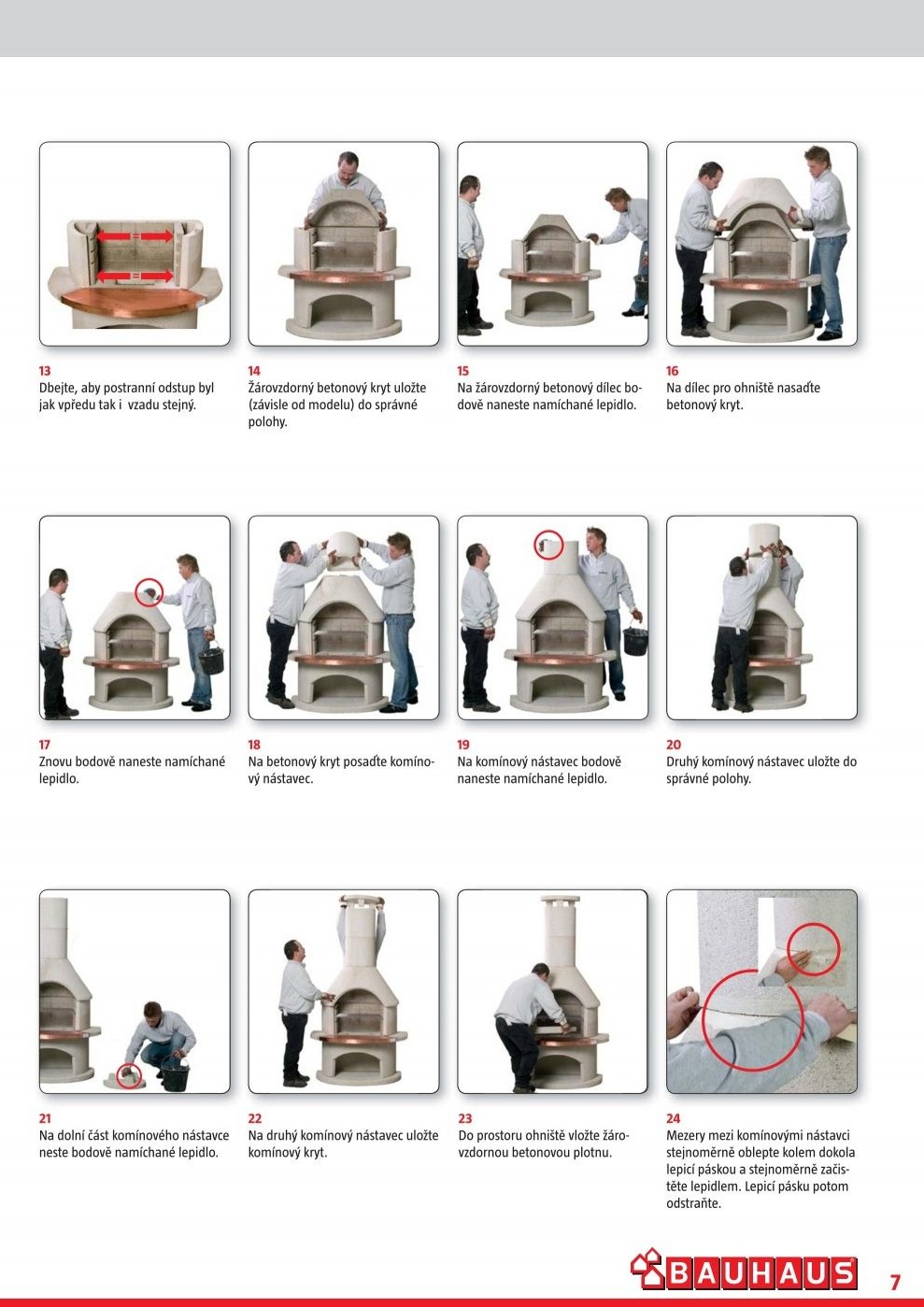 13
Dbejte, aby postranní odstup byl jak vpředu tak i vzadu stejný.

14
Žárovzdorný betonový kryt uložte (závisle od modelu) do správné polohy.

15
Na žárovzdorný betonový dílec bodově naneste namíchané lepidlo.

16
Na dílec pro ohniště nasaďte betonový kryt.

17
Znovu bodově naneste namíchané lepidlo.

18
Na betonový kryt posaďte komínový nástavec.

19
Na komínový nástavec bodově naneste namíchané lepidlo.

20
Druhý komínový nástavec uložte do správné polohy.

21
Na dolní část komínového nástavce neste bodově namíchané lepidlo.

22
Na druhý komínový nástavec uložte komínový kryt.

23
Do prostoru ohniště vložte žárovzdornou betonovou plotnu.

24
Mezery mezi komínovými nástavci stejnoměrně oblepte kolem dokola lepicí páskou a stejnoměrně začistěte lepidlem. Lepicí pásku potom odstraňte.

BAUHAUS

7