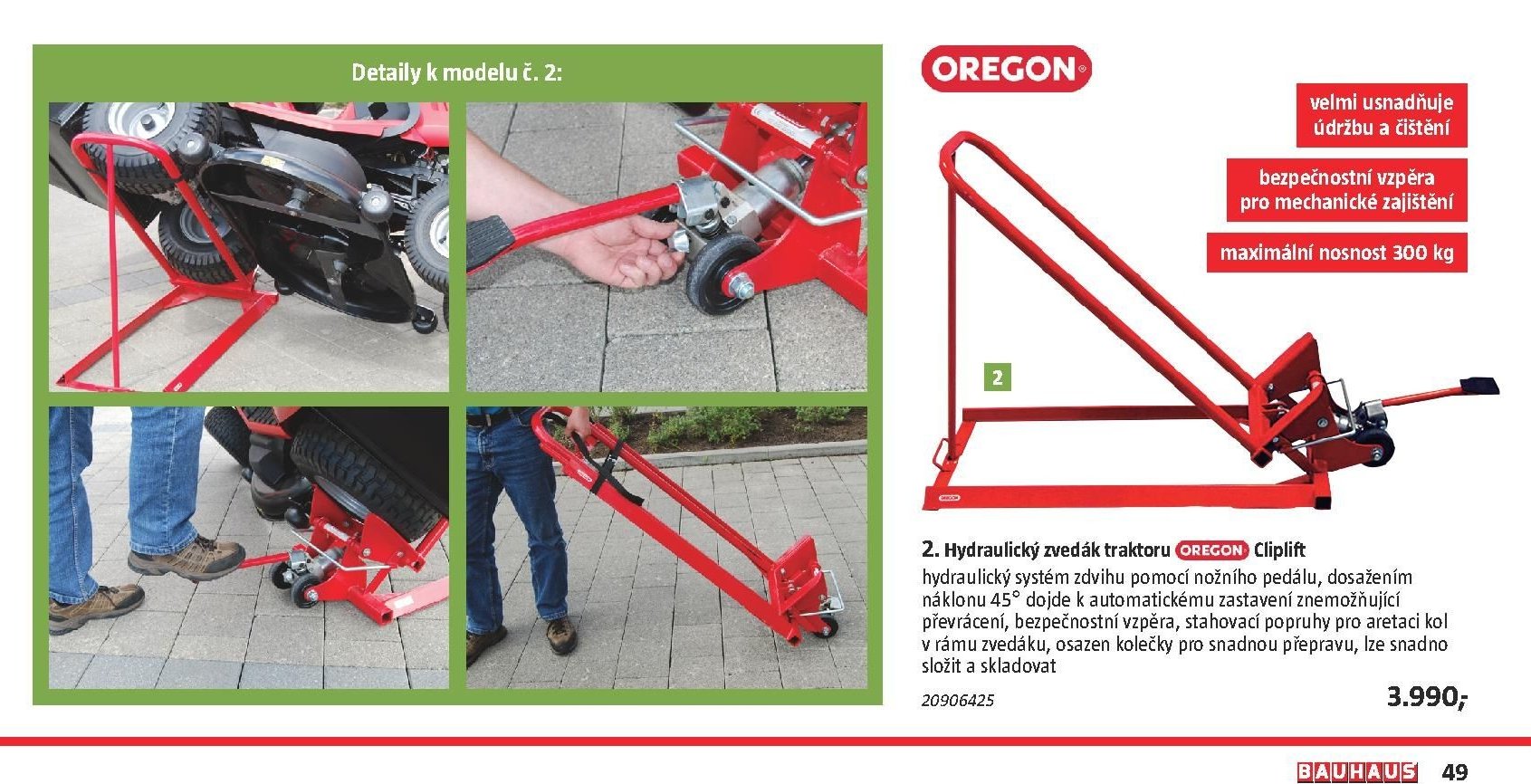 Detaily k modelu č. 2:

OREGON

velmi usnadňuje údržbu a čištění

bezpečnostní vzpěra pro mechanické zajištění

maximální nosnost 300 kg

2

2. Hydraulický zvedák traktoru OREGON Cliplift
hydraulický systém zdvihu pomocí nožního pedálu, dosažením náklonu 45° dojde k automatickému zastavení znemožňující převrácení, bezpečnostní vzpěra, stahovací popruhy pro aretaci kol v rámu zvedáku, osazen kolečky pro snadnou přepravu, lze snadno složit a skladovat

20906425

3.990,-

BAUHAUS 49